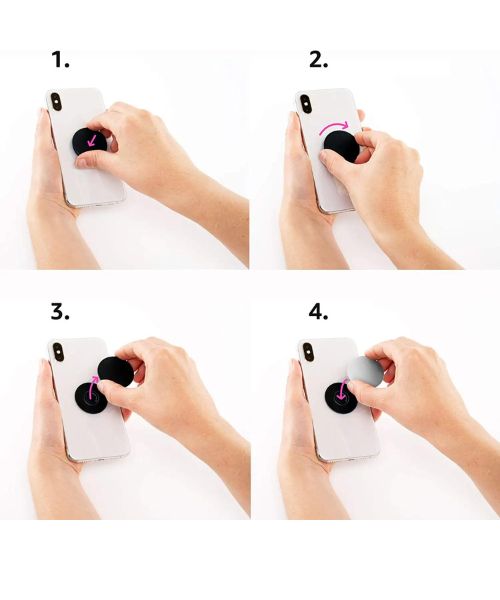 1.

2.

3.

4.