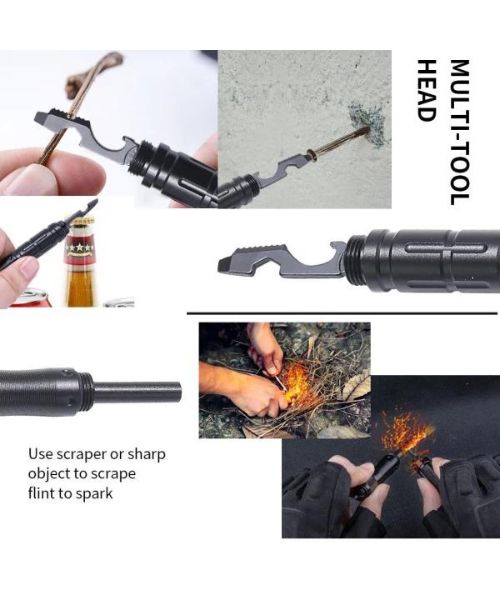 MULTI-TOOL HEAD

Use scraper or sharp object to scrape flint to spark